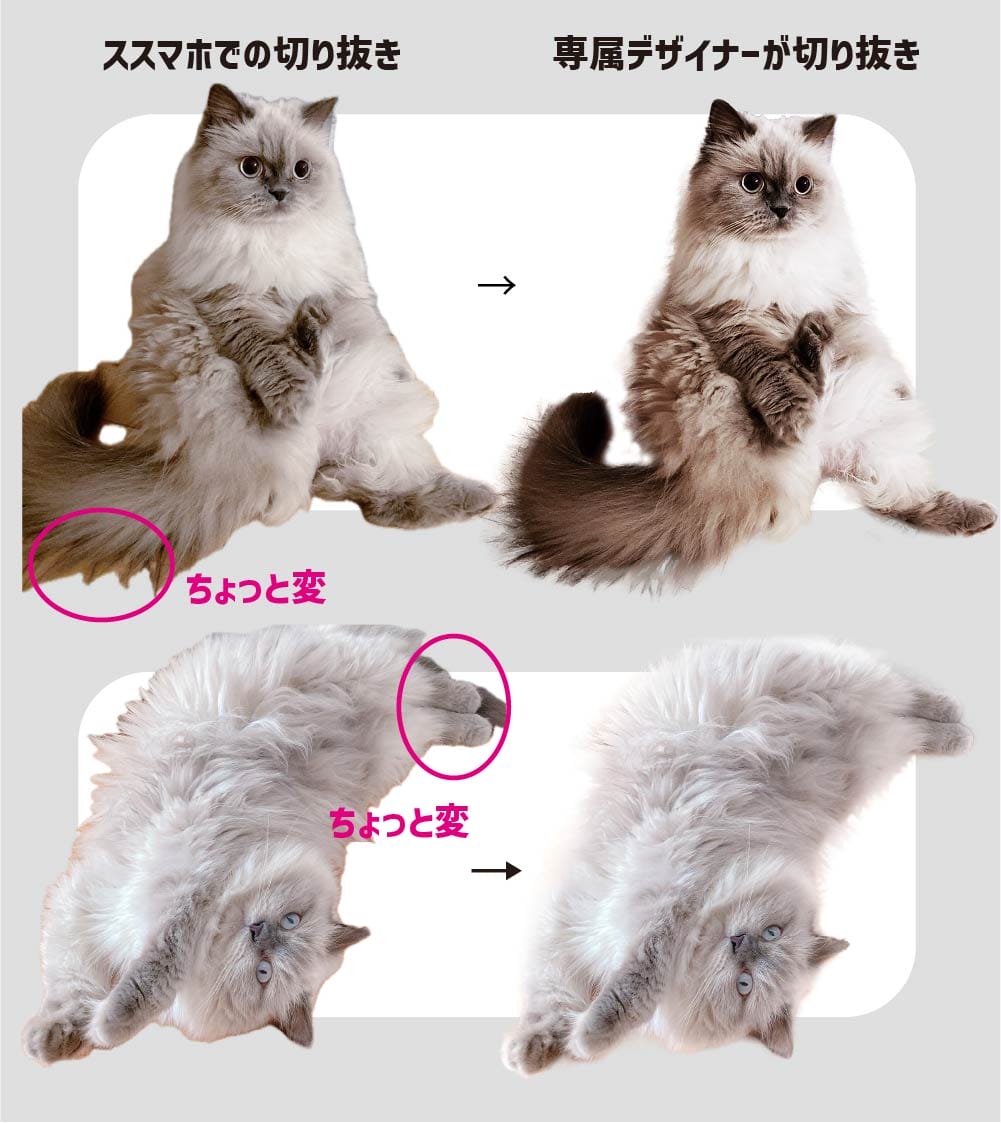 ススマホでの切り抜き

専属デザイナーが切り抜き

→

ちょっと変

ちょっと変

→